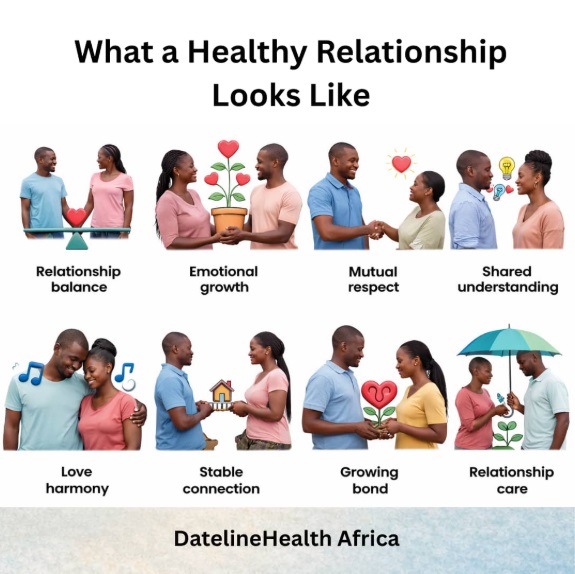 What a Healthy Relationship Looks Like

Relationship balance

Emotional growth

Mutual respect

Shared understanding

Love harmony

Stable connection

Growing bond

Relationship care

DatelineHealth Africa