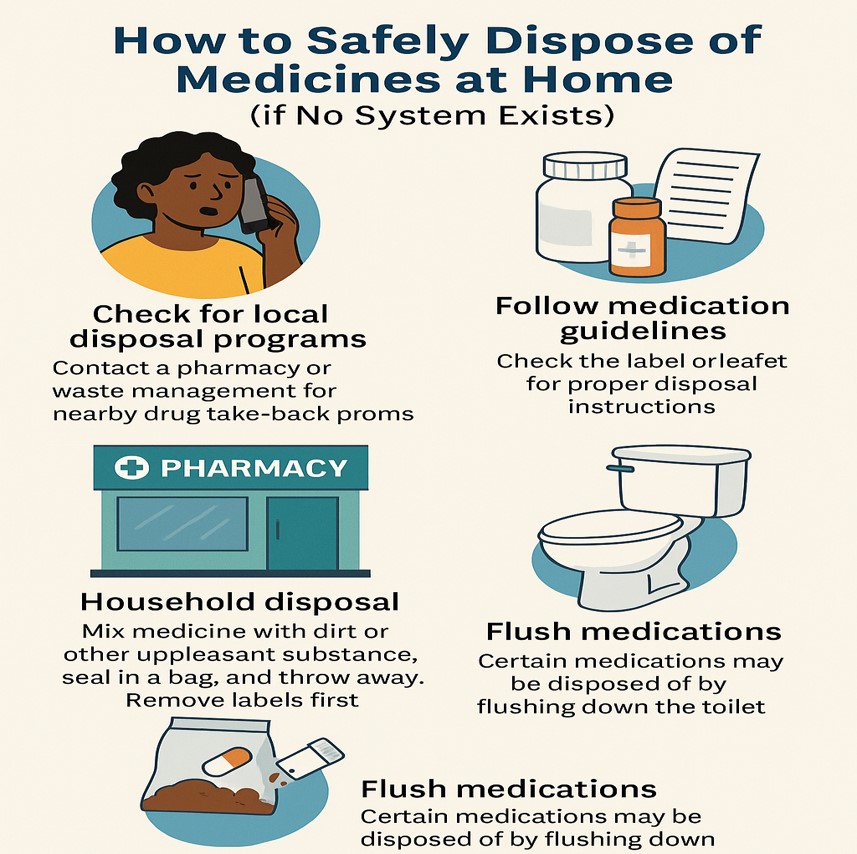 How to Safely Dispose of Medicines at Home
(if No System Exists)

Check for local disposal programs
Contact a pharmacy or waste management for nearby drug take-back proms

Follow medication guidelines
Check the label orleafet for proper disposal instructions

PHARMACY

Household disposal
Mix medicine with dirt or other uppleasant substance, seal in a bag, and throw away. Remove labels first

Flush medications
Certain medications may be disposed of by flushing down the toilet

Flush medications
Certain medications may be disposed of by flushing down