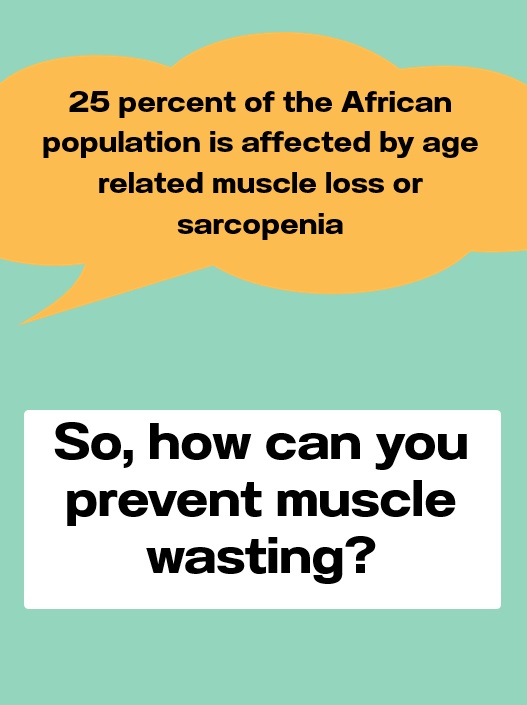 25 percent of the African population is affected by age related muscle loss or sarcopenia

So, how can you prevent muscle wasting?