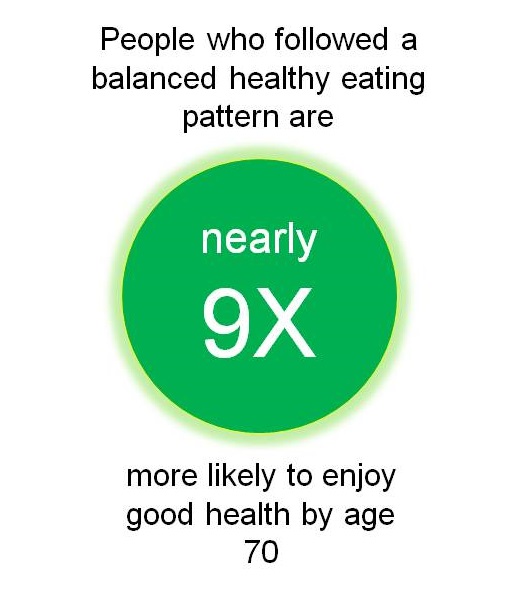 People who followed a balanced healthy eating pattern are

nearly

9X

more likely to enjoy good health by age 70